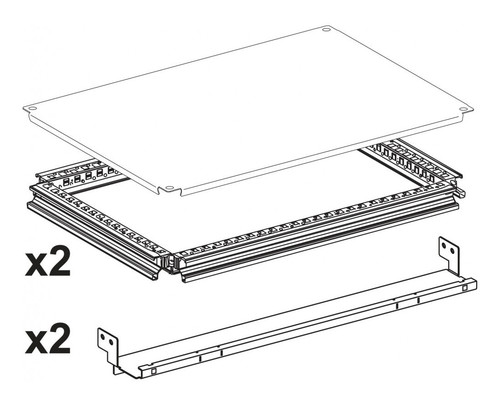 x2

x2