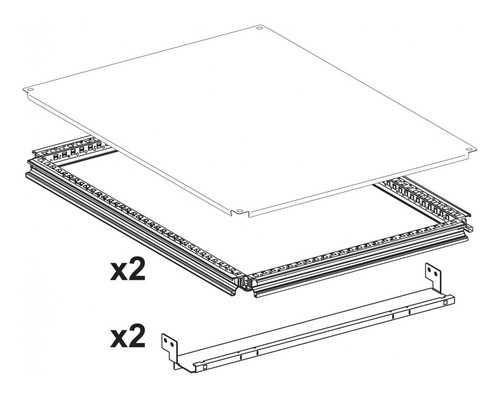 x2

x2