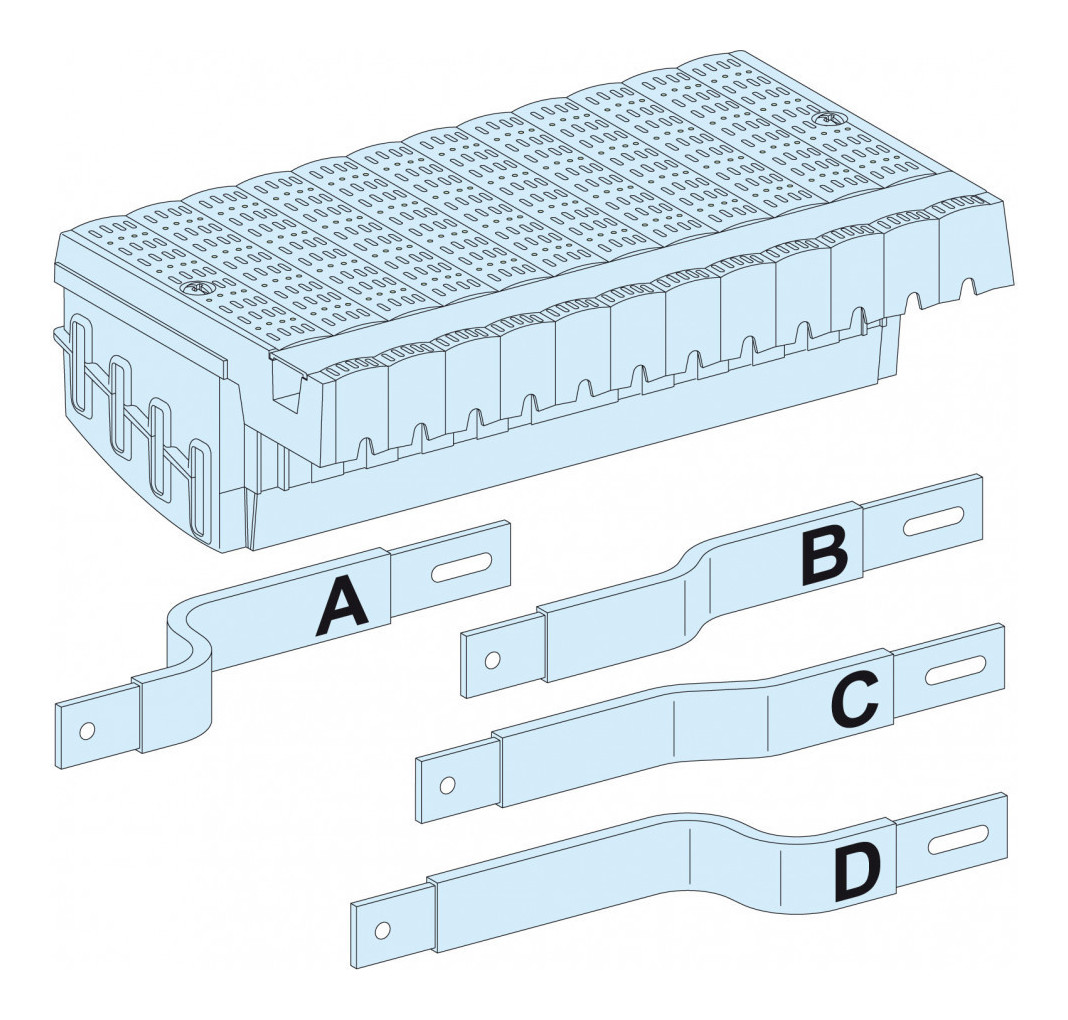 A

B

C

D